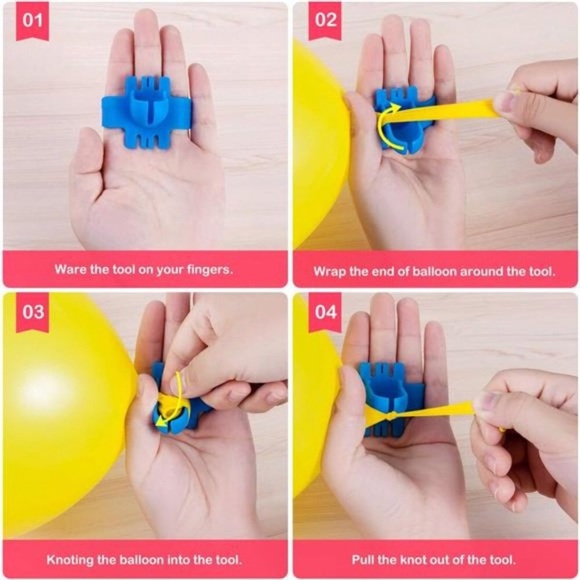 01

Ware the tool on your fingers.

02

Wrap the end of balloon around the tool.

03

Knoting the balloon into the tool.

04

Pull the knot out of the tool.